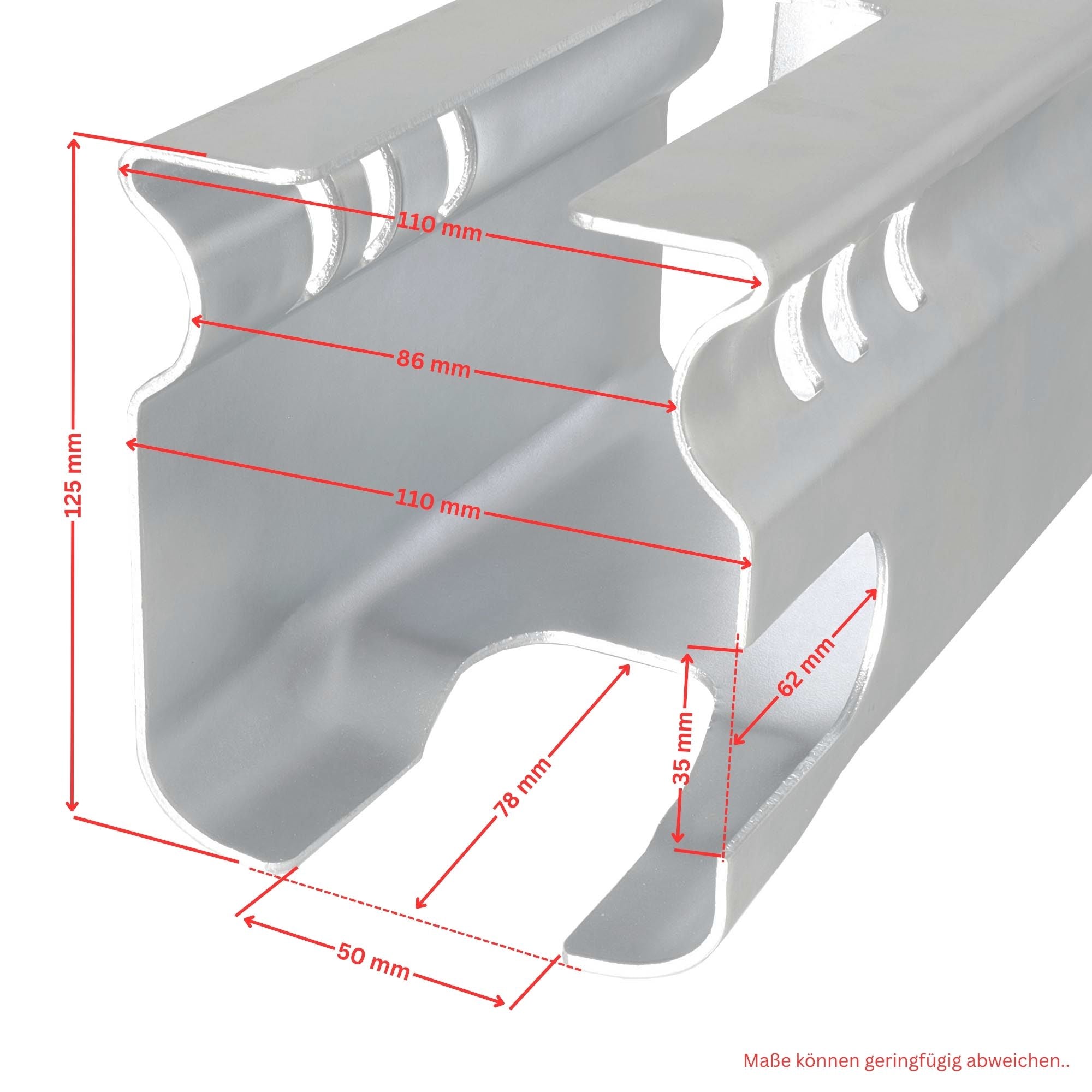 125 mm

110 mm

86 mm

110 mm

62 mm

35 mm

78 mm

50 mm

Maße können geringfügig abweichen..